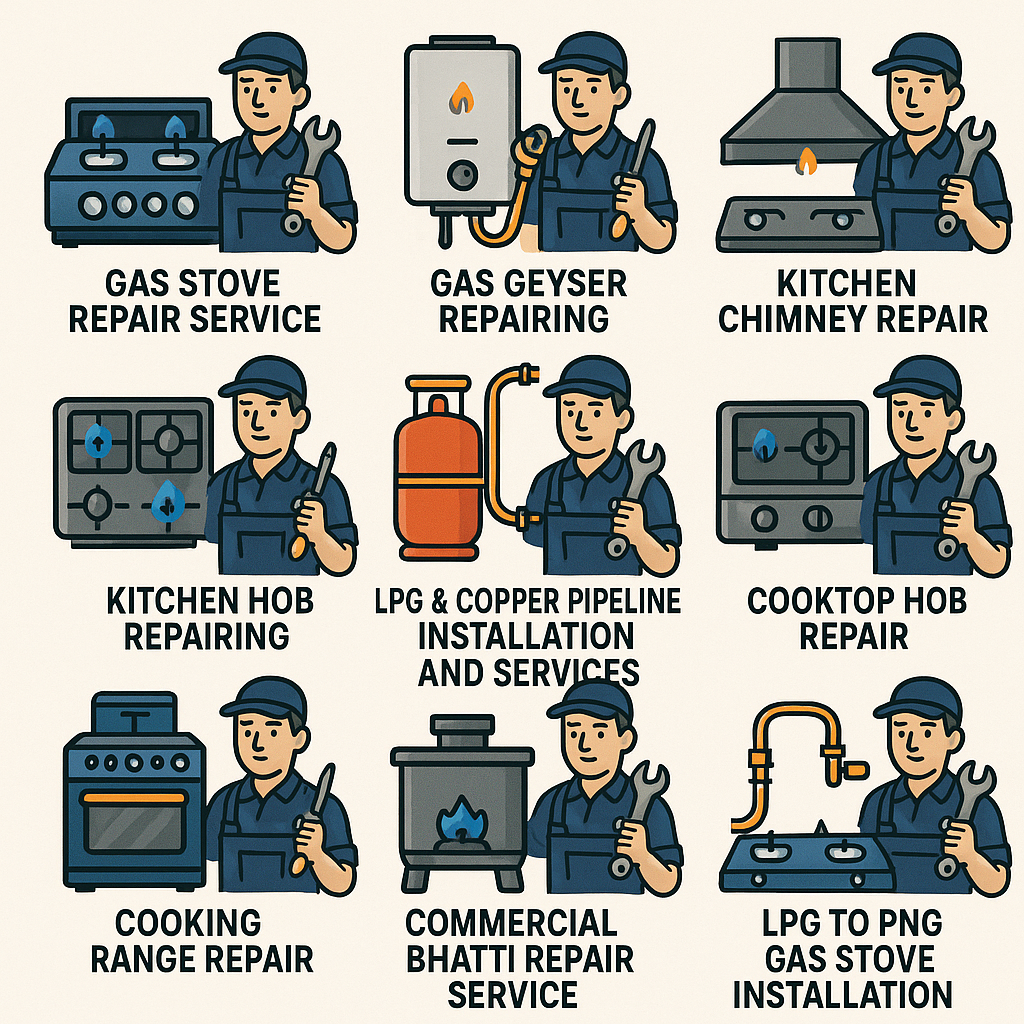 GAS STOVE REPAIR SERVICE

GAS GEYSER REPAIRING

KITCHEN CHIMNEY REPAIR

KITCHEN HOB REPAIRING

LPG & COPPER PIPELINE INSTALLATION AND SERVICES

COOKTOP HOB REPAIR

COOKING RANGE REPAIR

COMMERCIAL BHATTI REPAIR SERVICE

LPG TO PNG GAS STOVE INSTALLATION